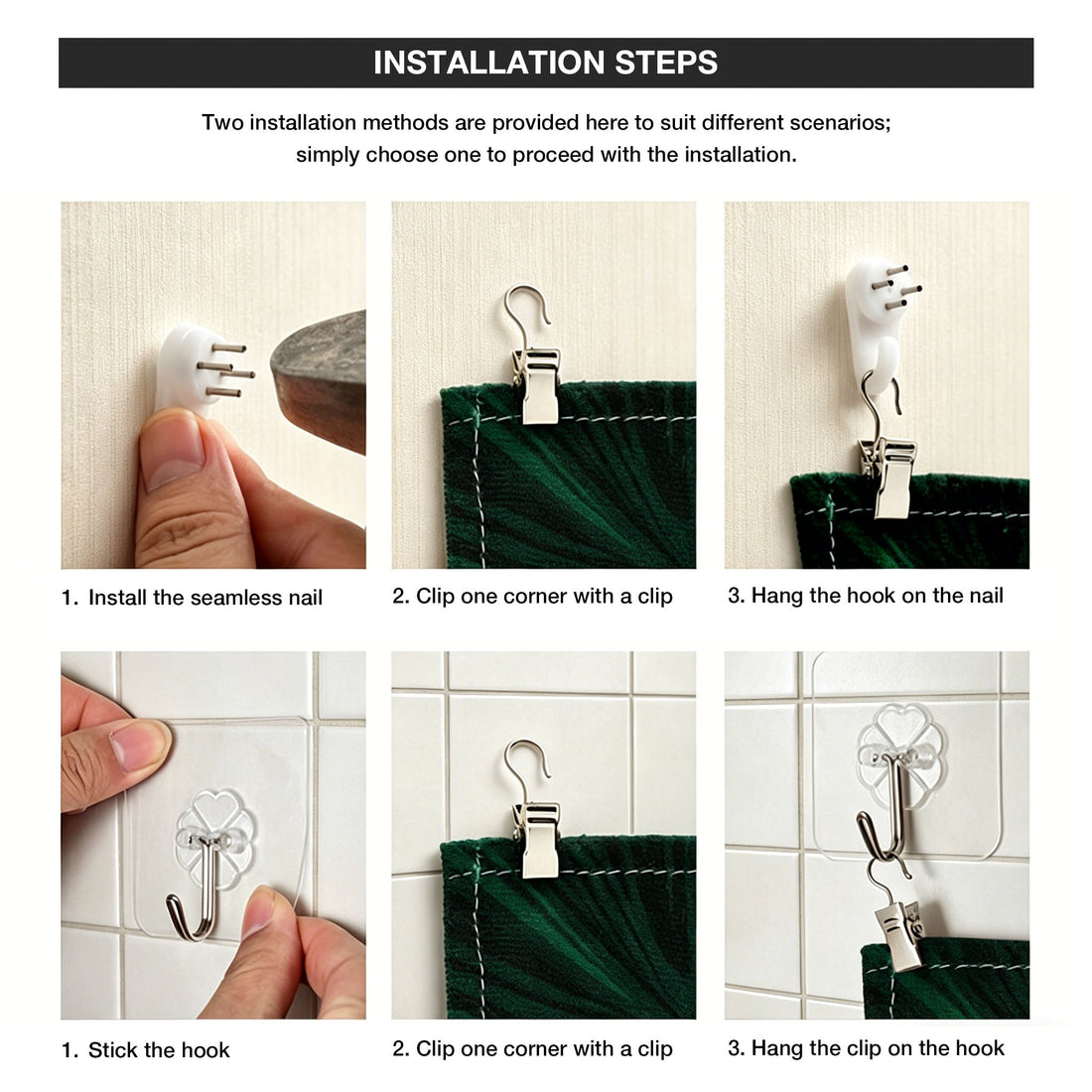 INSTALLATION STEPS

Two installation methods are provided here to suit different scenarios; simply choose one to proceed with the installation.

1. Install the seamless nail

2. Clip one corner with a clip

3. Hang the hook on the nail

1. Stick the hook

2. Clip one corner with a clip

3. Hang the clip on the hook